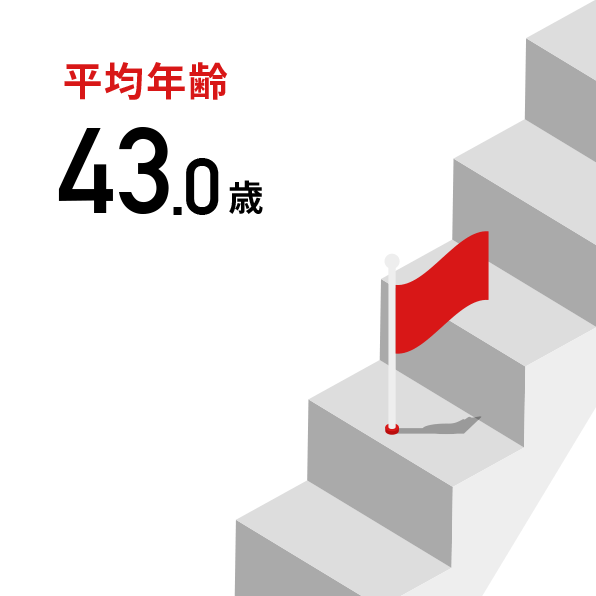 平均年齢

43.0歳