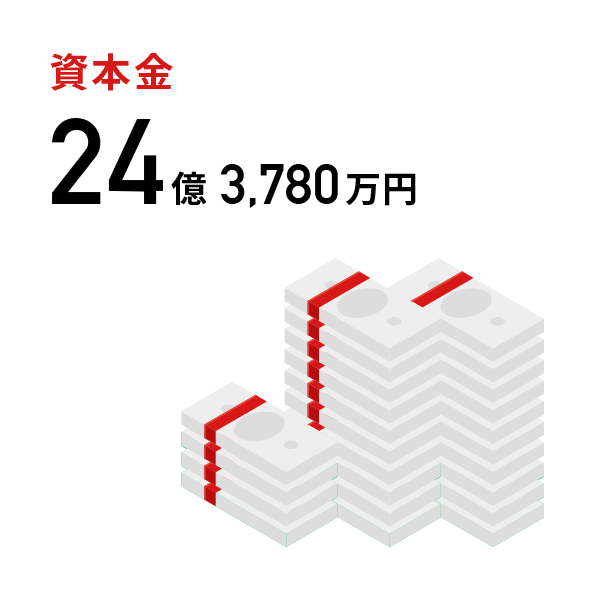 資本金

24億 3,780万円