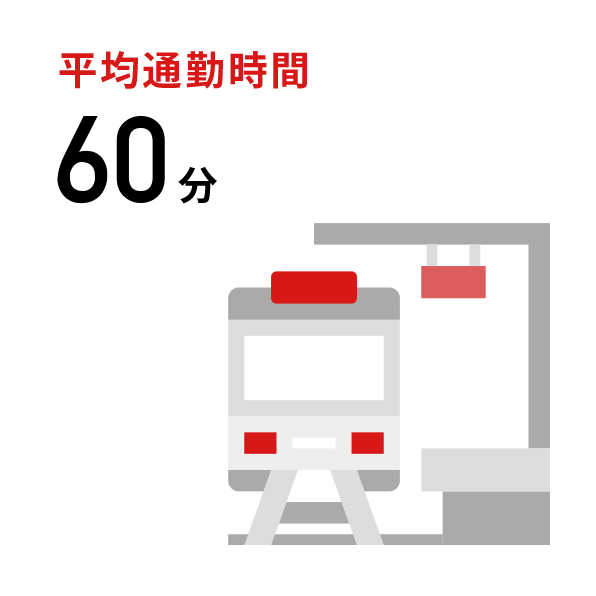 平均通勤時間

60分