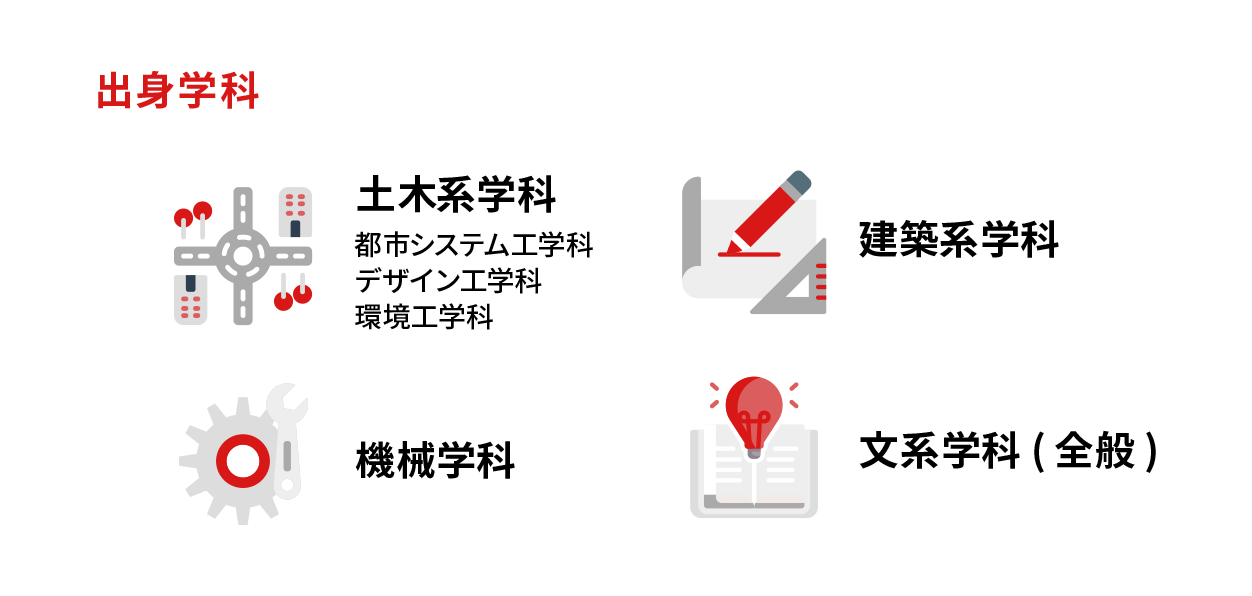 出身学科

土木系学科
都市システム工学科
デザイン工学科
環境工学科

建築系学科

機械学科

文系学科 ( 全般 )