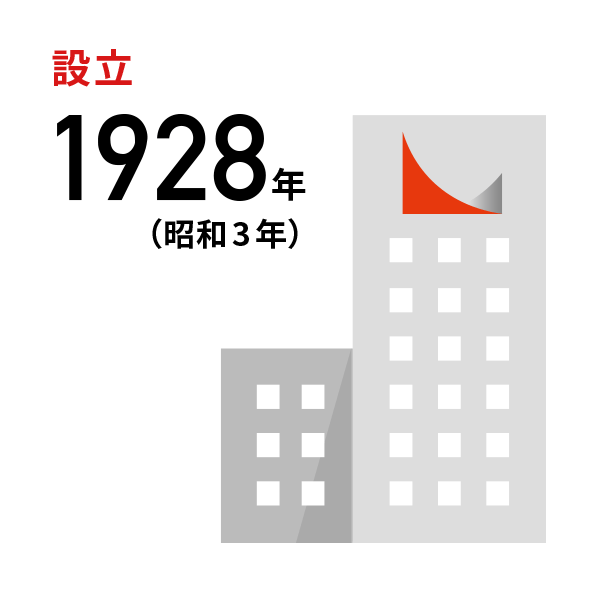 設立

1928年
（昭和３年）