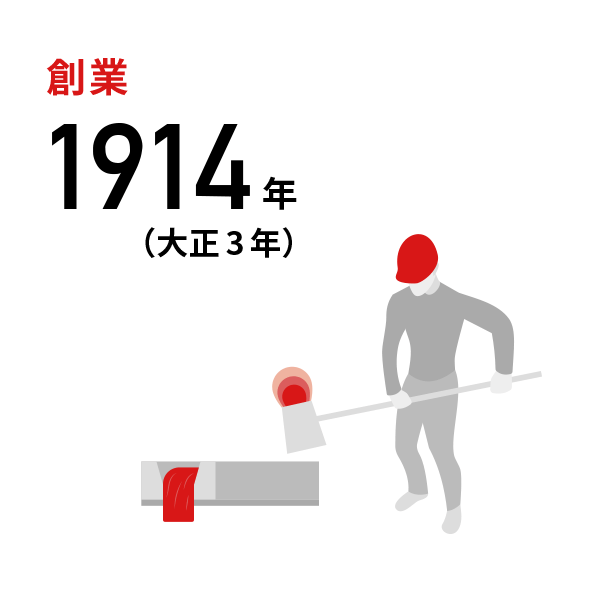 創業

1914年
（大正３年）