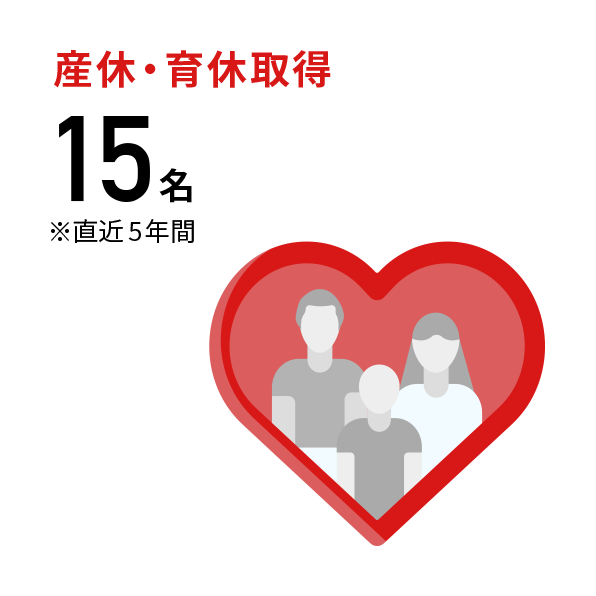 産休・育休取得

15名

※直近5年間