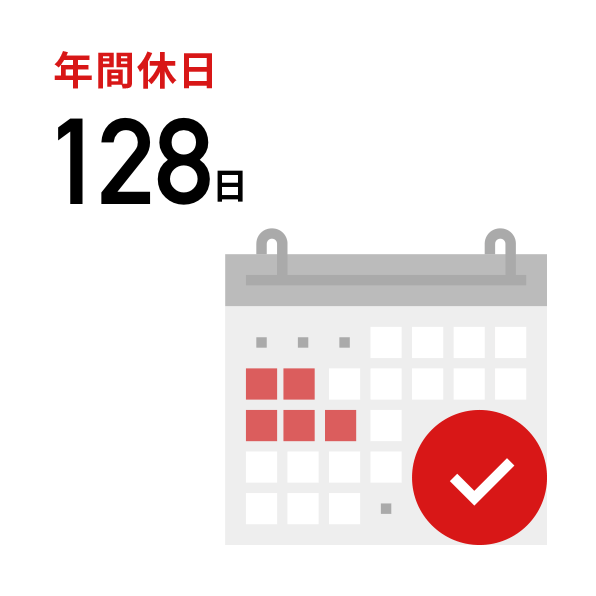 年間休日

128日