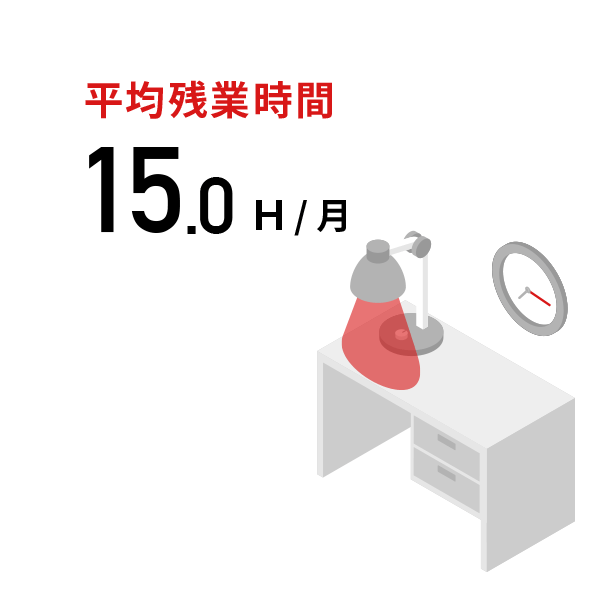 平均残業時間

15.0 H / 月