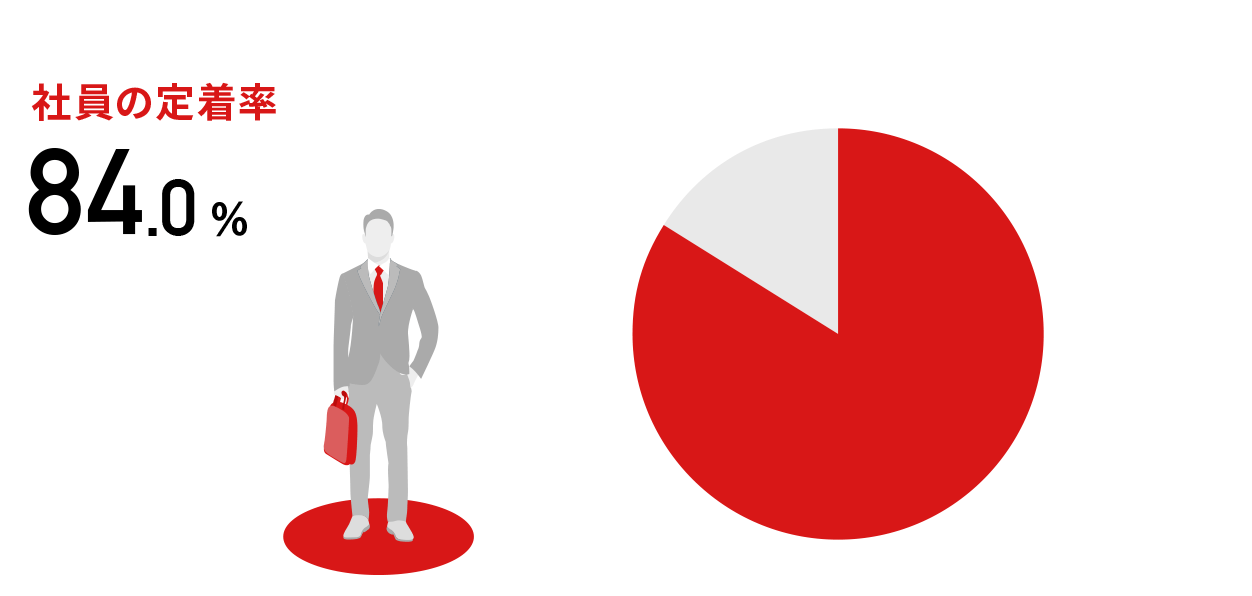 社員の定着率

84.0 %