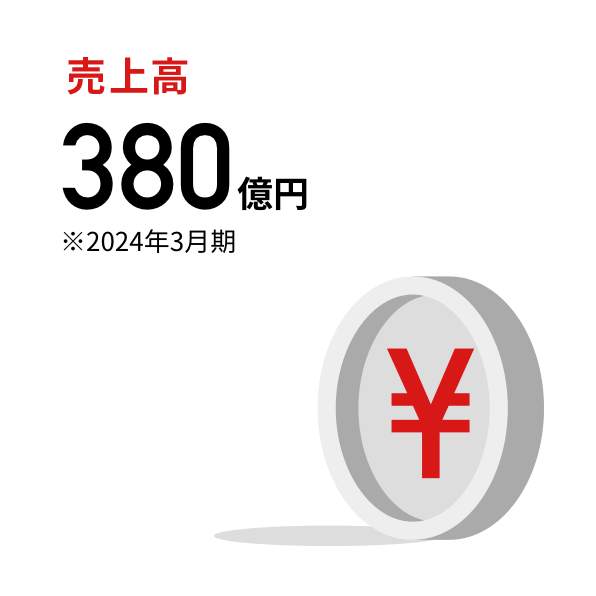 売上高

380億円

※2024年3月期

¥