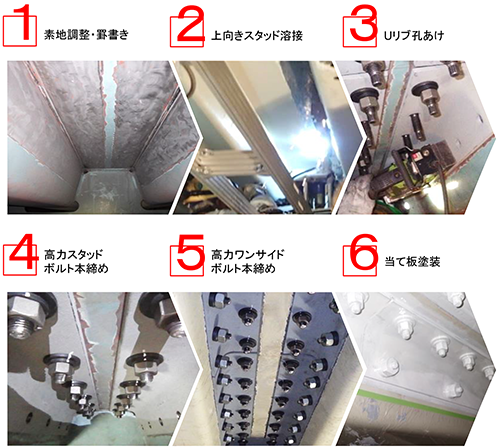 1 素地調整・罫書き

2 上向きスタッド溶接

3 Uリブ孔あけ

4 高力スタッドボルト本締め

5 高力ワンサイドボルト本締め

6 当て板塗装